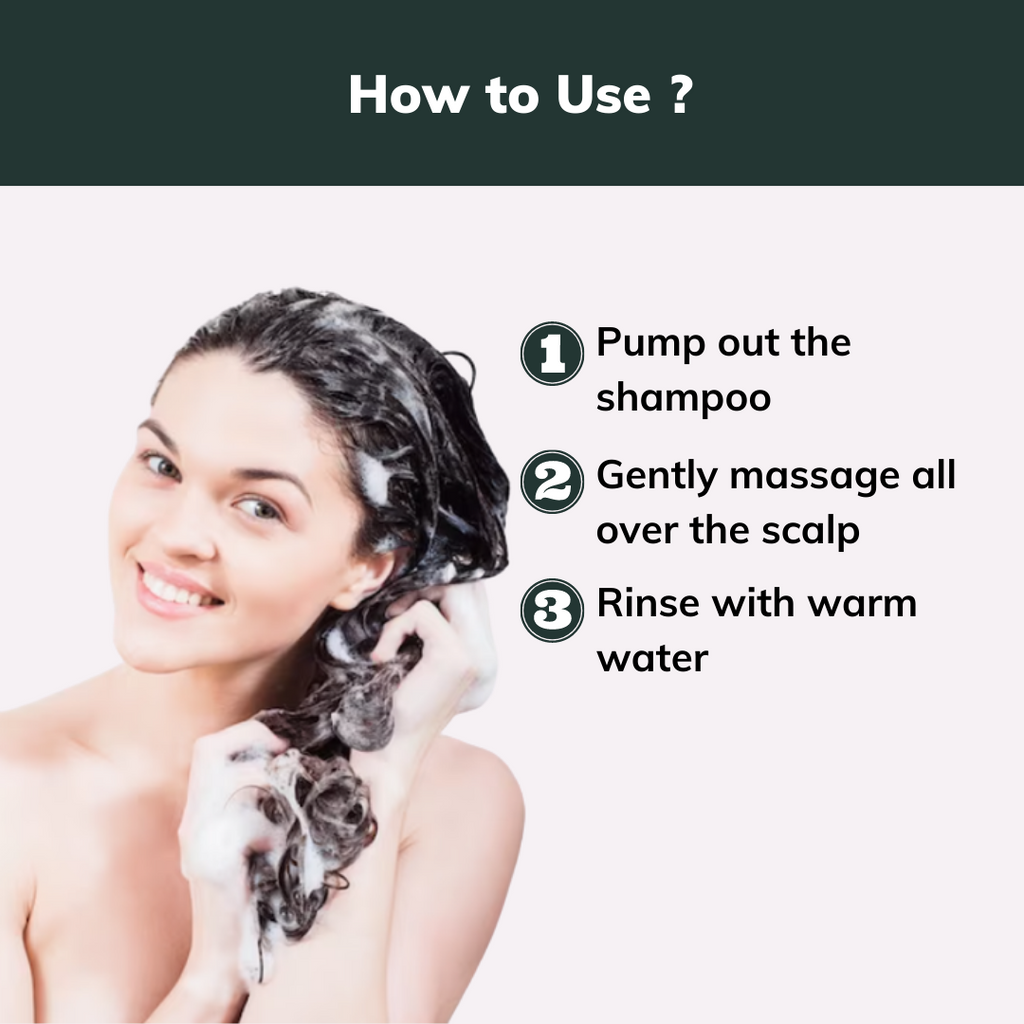 How to Use ?

1 Pump out the shampoo

2 Gently massage all over the scalp

3 Rinse with warm water